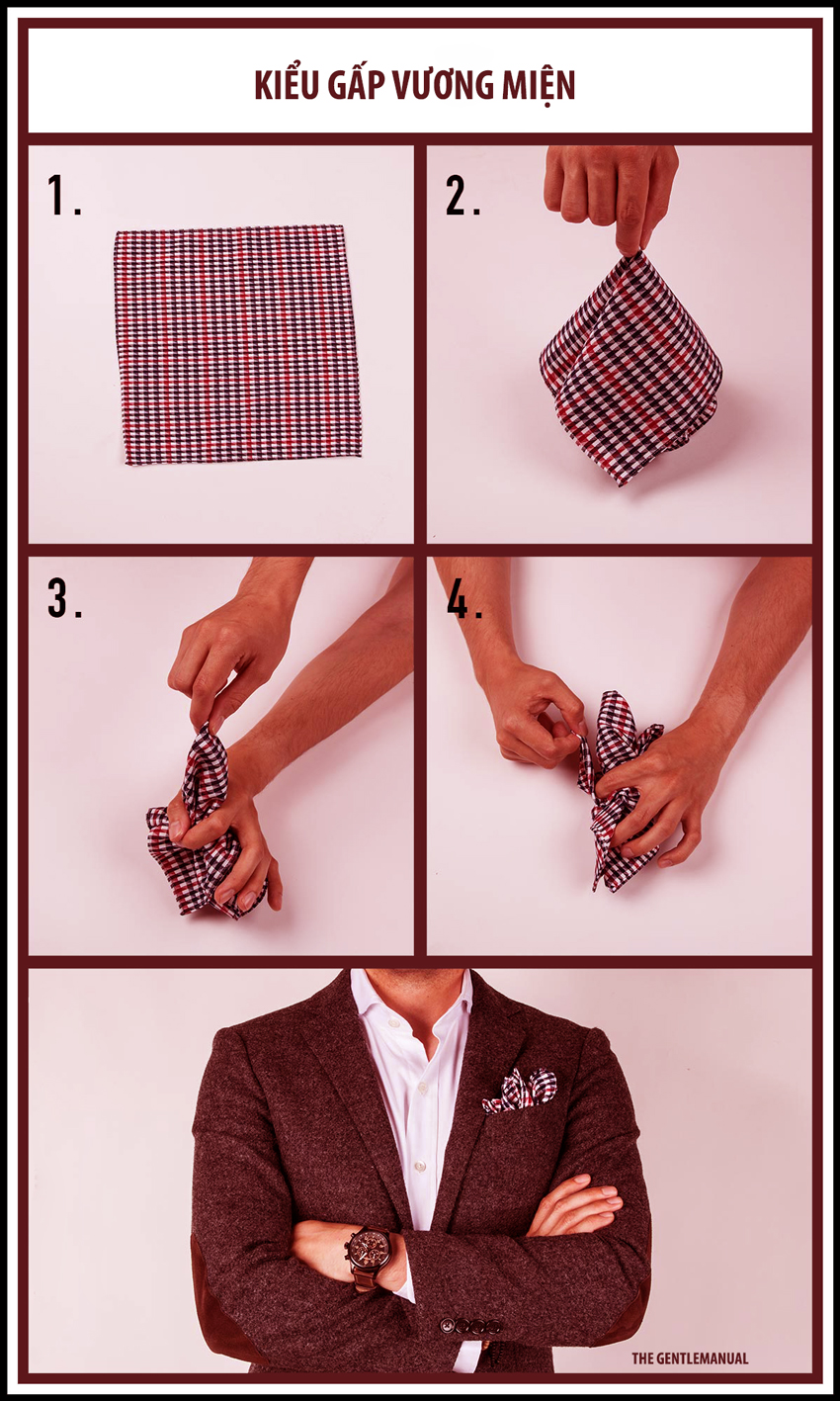 KIỂU GẤP VƯƠNG MIỆN

1.

2.

3.

4.

THE GENTLEMANUAL